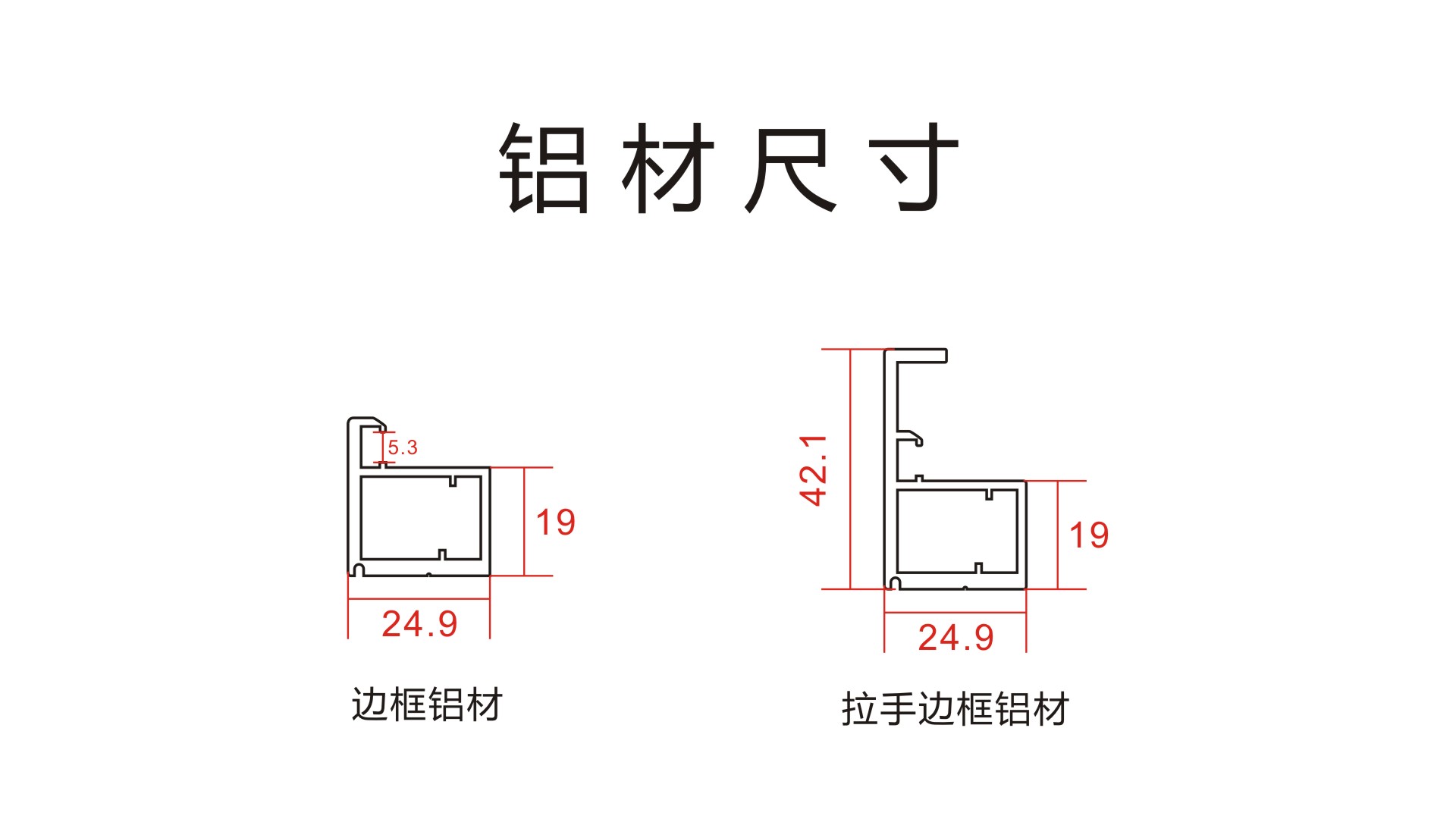 铝材尺寸

5.3

19

24.9

边框铝材

42.1

19

24.9

拉手边框铝材